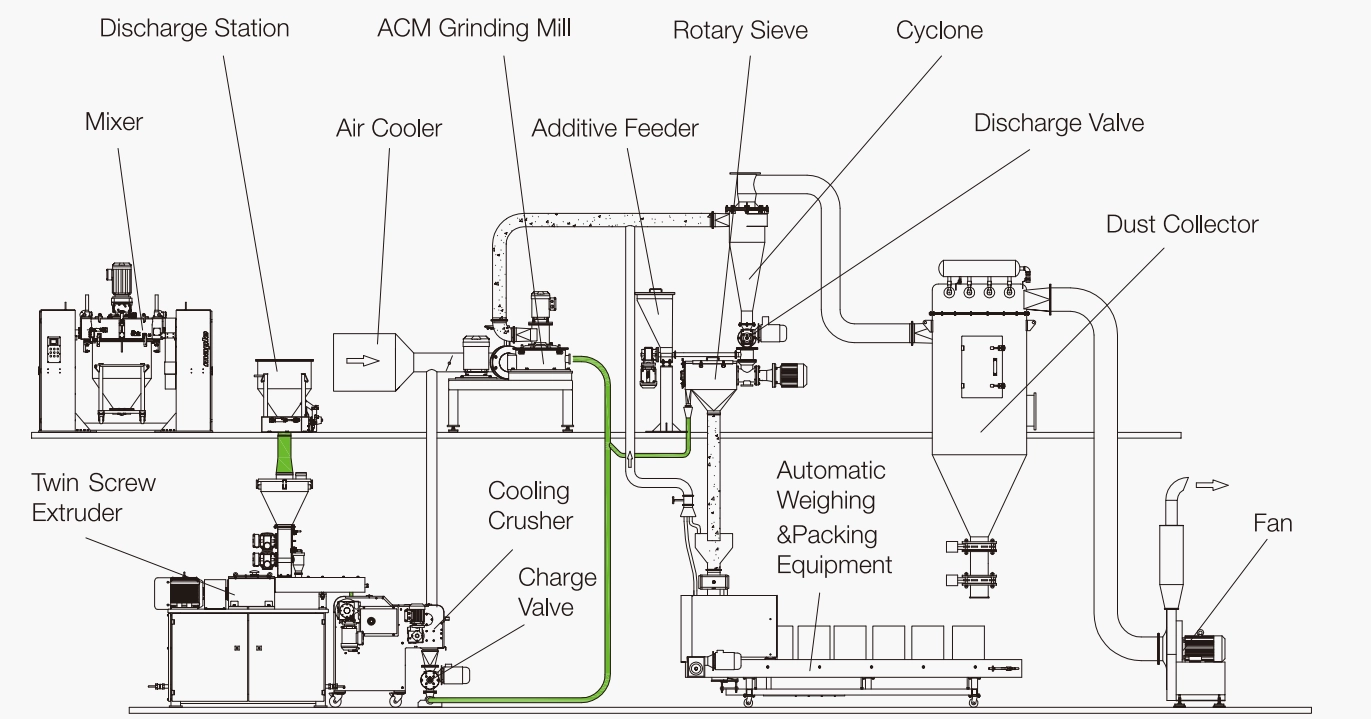 Discharge Station

ACM Grinding Mill

Rotary Sieve

Cyclone

Mixer

Air Cooler

Additive Feeder

Discharge Valve

Dust Collector

Twin Screw Extruder

Cooling Crusher

Charge Valve

Automatic Weighing &Packing Equipment

Fan